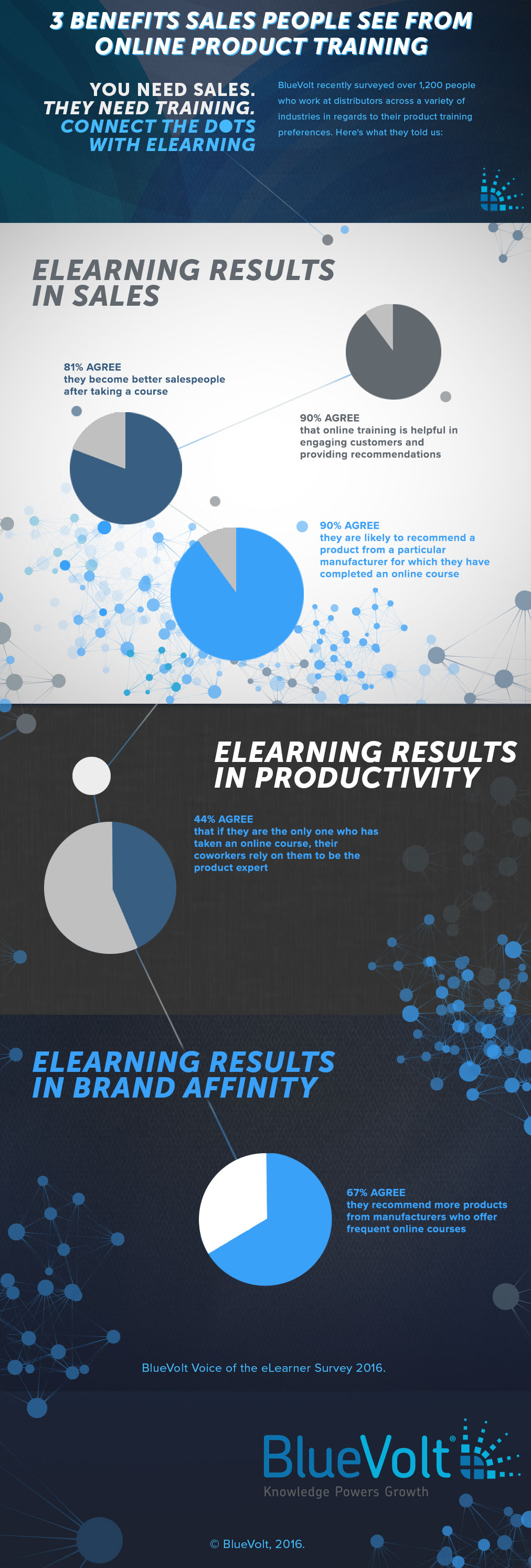 3 BENEFITS SALES PEOPLE SEE FROM ONLINE PRODUCT TRAINING

YOU NEED SALES. THEY NEED TRAINING. CONNECT THE DOTS WITH ELEARNING

BlueVolt recently surveyed over 1,200 people who work at distributors across a variety of industries in regards to their product training preferences. Here's what they told us:

ELEARNING RESULTS IN SALES

81% AGREE they become better salespeople after taking a course

90% AGREE that online training is helpful in engaging customers and providing recommendations

90% AGREE they are likely to recommend a product from a particular manufacturer for which they have completed an online course

ELEARNING RESULTS IN PRODUCTIVITY

44% AGREE that if they are the only one who has taken an online course, their coworkers rely on them to be the product expert

ELEARNING RESULTS IN BRAND AFFINITY

67% AGREE they recommend more products from manufacturers who offer frequent online courses

BlueVolt Voice of the eLearner Survey 2016.

BlueVolt®
Knowledge Powers Growth

© BlueVolt, 2016.